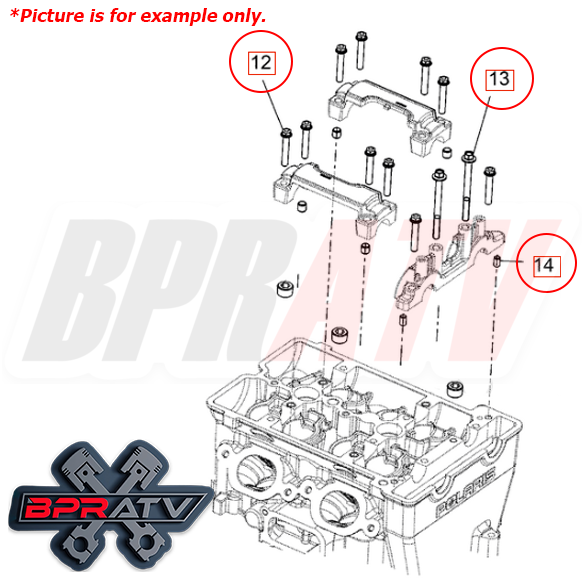 *Picture is for example only.

12

13

14

BPRATV

POLARIS

BPRATV