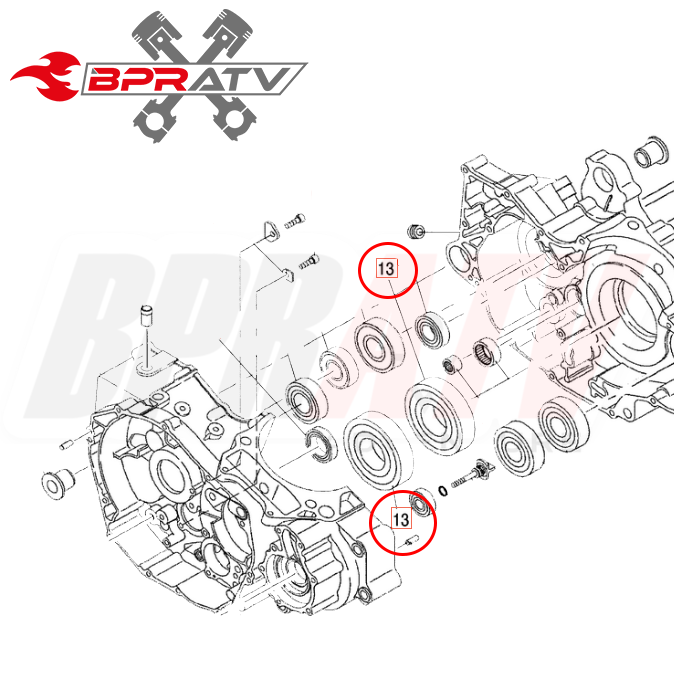 BPRATV

13

13

BPRATV