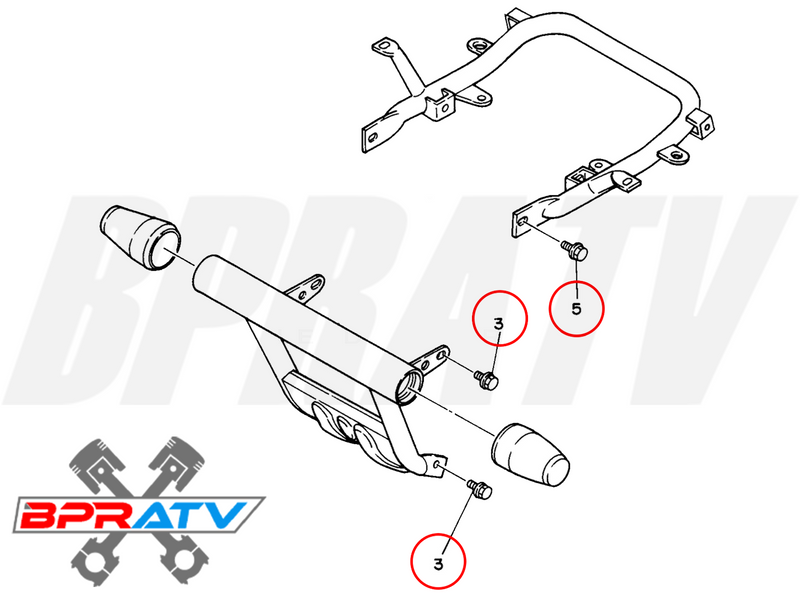 BPRATV

5

3

3

BPRATV