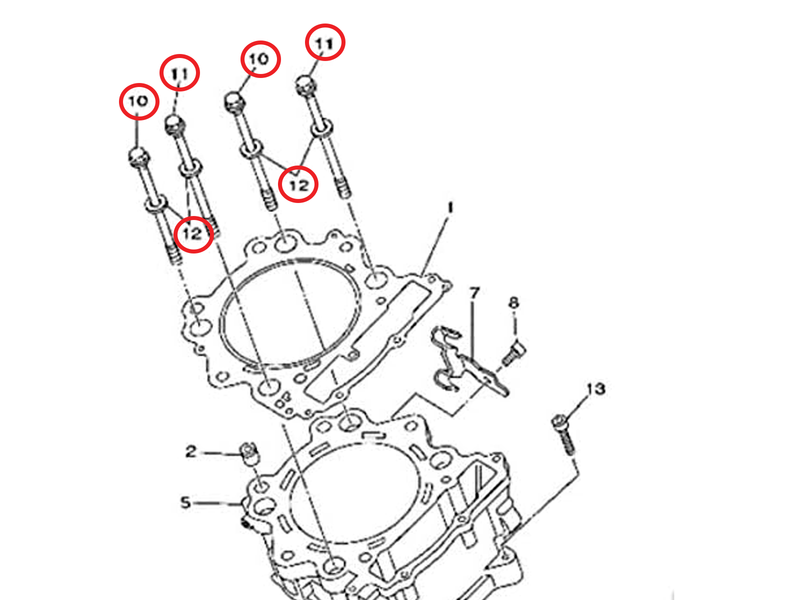 10
11
10
11
12
12
1
7
8
13
2
5