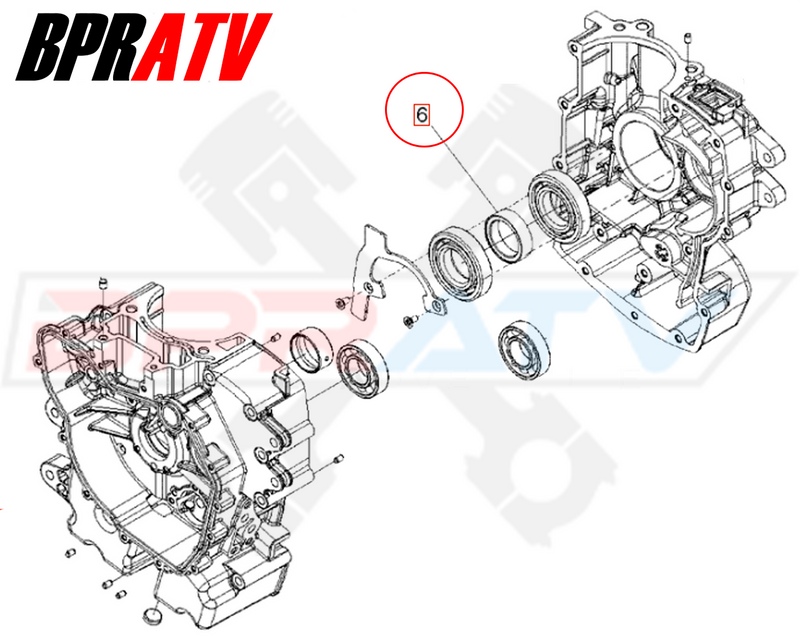 BPRATV

6

BPRATV